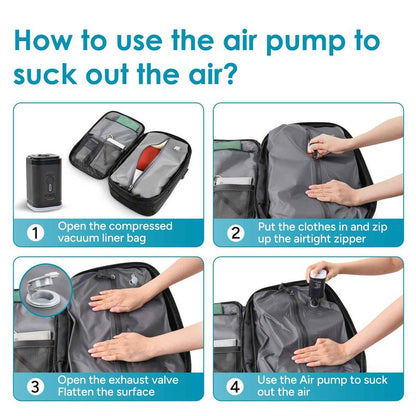 How to use the air pump to suck out the air?

1 Open the compressed vacuum liner bag

2 Put the clothes in and zip up the airtight zipper

3 Open the exhaust valve
Flatten the surface

4 Use the Air pump to suck out the air