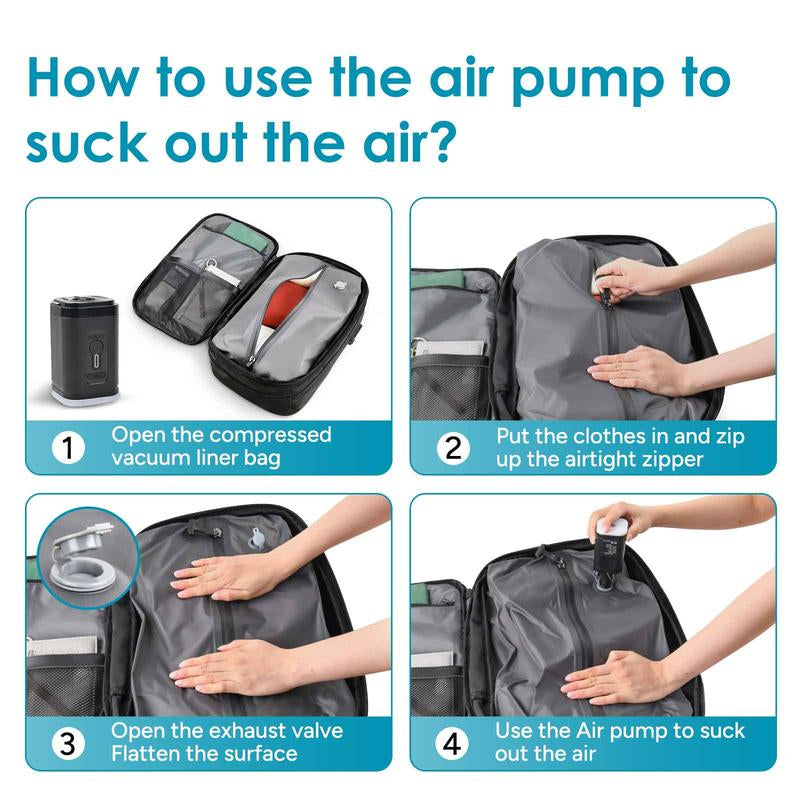 How to use the air pump to suck out the air?

1 Open the compressed vacuum liner bag

2 Put the clothes in and zip up the airtight zipper

3 Open the exhaust valve Flatten the surface

4 Use the Air pump to suck out the air